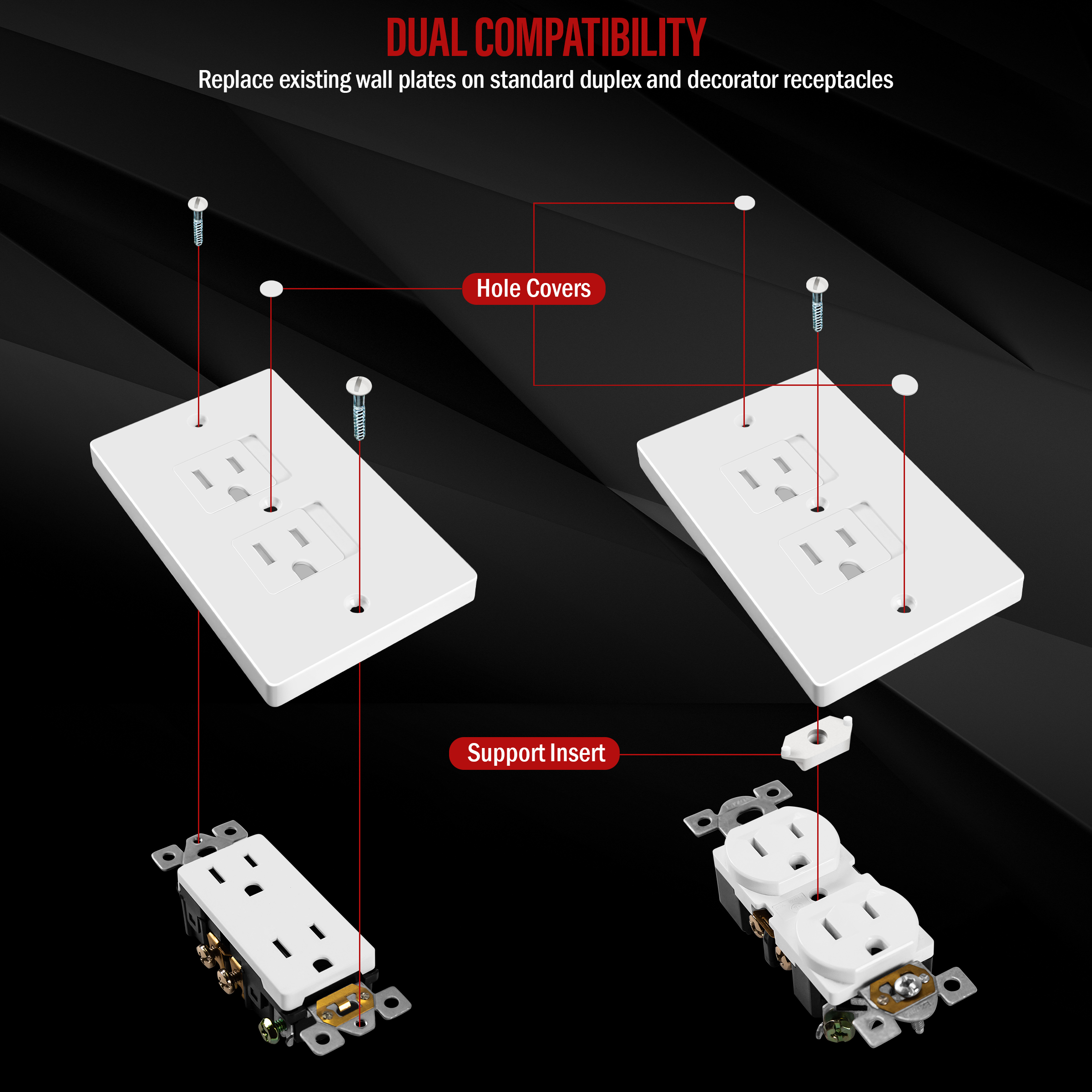 DUAL COMPATIBILITY

Replace existing wall plates on standard duplex and decorator receptacles

Hole Covers

Support Insert