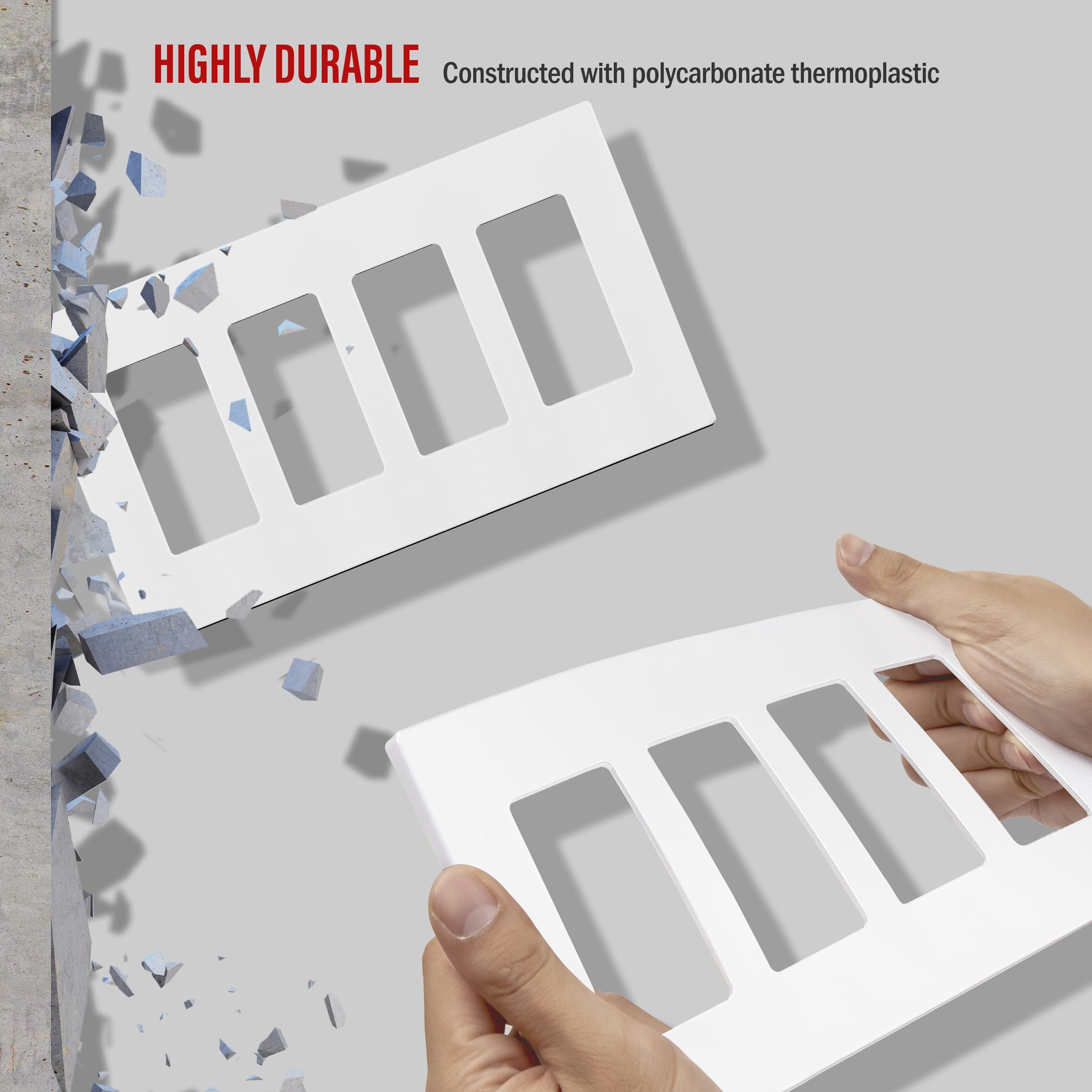 HIGHLY DURABLE Constructed with polycarbonate thermoplastic