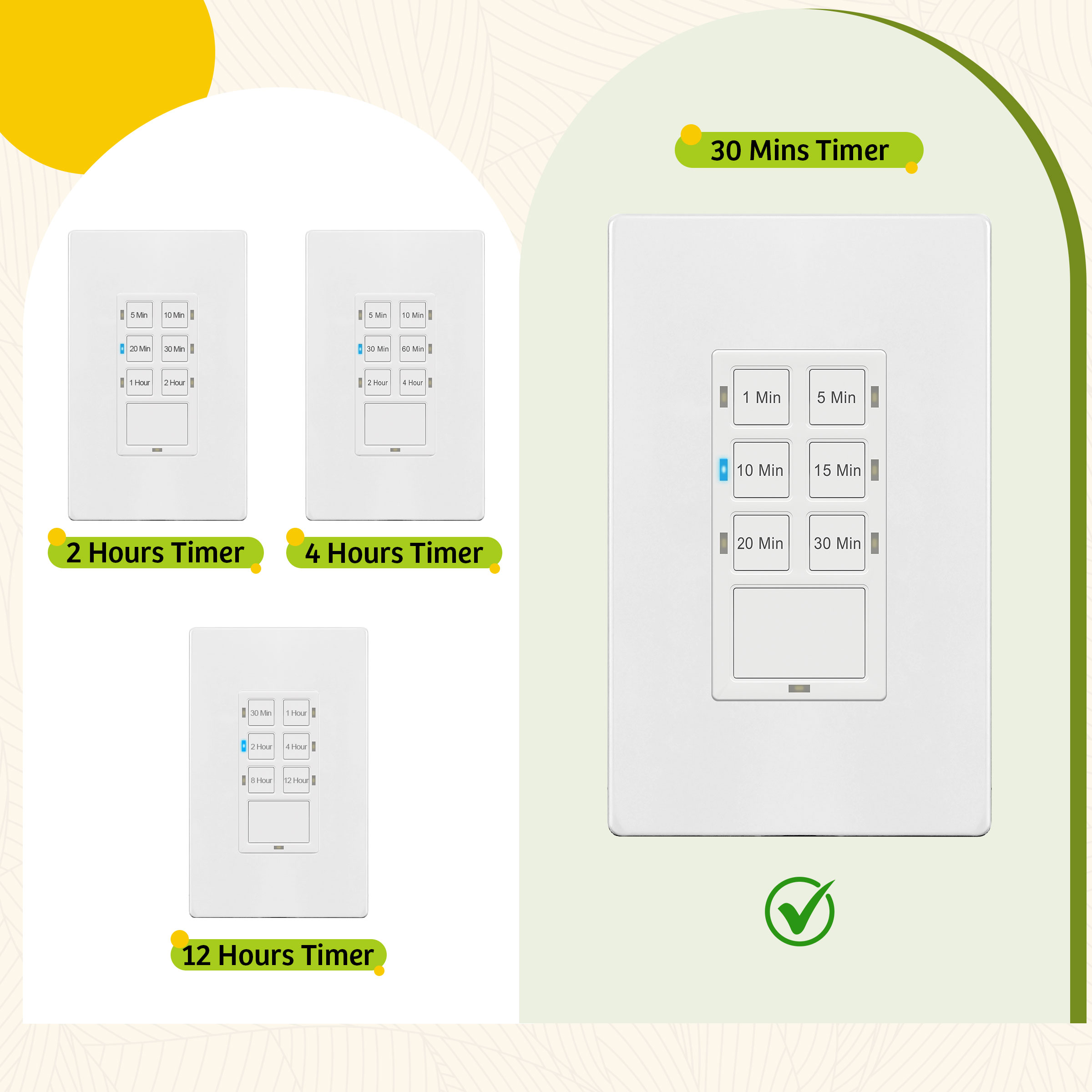 5 Min
10 Min
20 Min
30 Min
1 Hour
2 Hour

2 Hours Timer

5 Min
10 Min
30 Min
60 Min
2 Hour
4 Hour

4 Hours Timer

30 Min
1 Hour
2 Hour
4 Hour
8 Hour
12 Hour

12 Hours Timer

30 Mins Timer

1 Min
5 Min
10 Min
15 Min
20 Min
30 Min